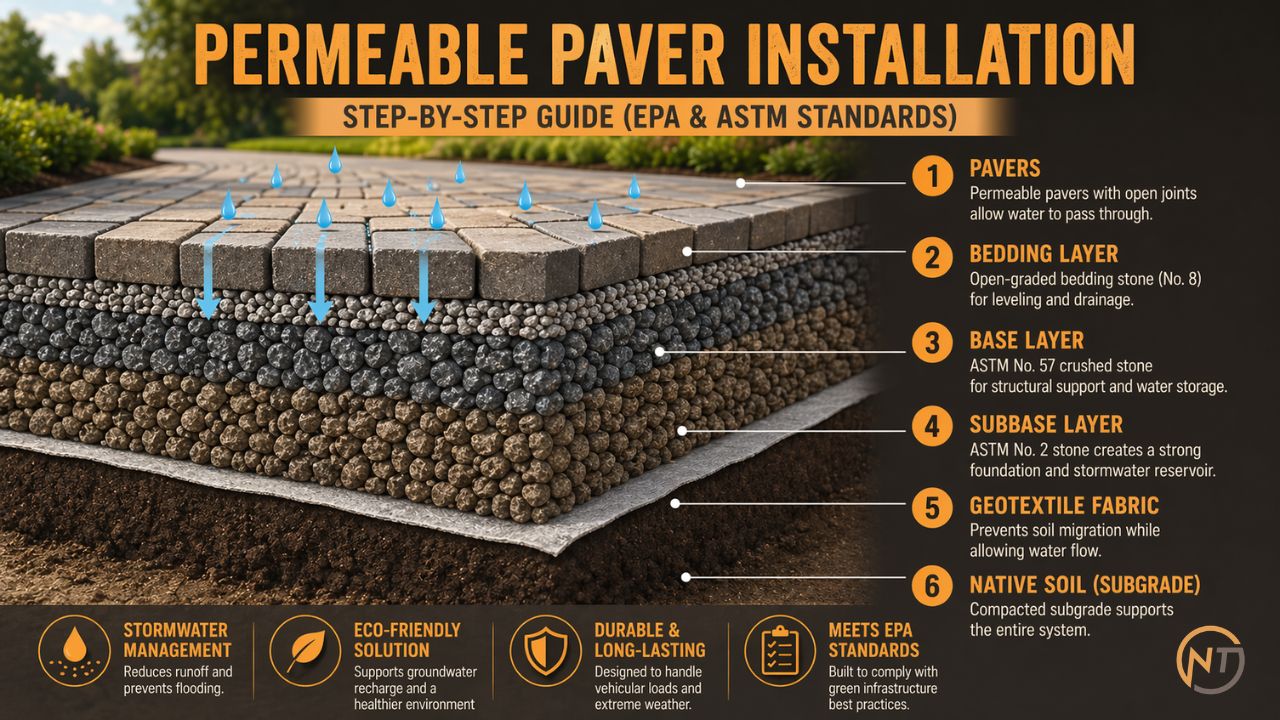 PERMEABLE PAVER INSTALLATION

STEP-BY-STEP GUIDE (EPA & ASTM STANDARDS)

1 PAVERS
Permeable pavers with open joints allow water to pass through.

2 BEDDING LAYER
Open-graded bedding stone (No. 8) for leveling and drainage.

3 BASE LAYER
ASTM No. 57 crushed stone for structural support and water storage.

4 SUBBASE LAYER
ASTM No. 2 stone creates a strong foundation and stormwater reservoir.

5 GEOTEXTILE FABRIC
Prevents soil migration while allowing water flow.

6 NATIVE SOIL (SUBGRADE)
Compacted subgrade supports the entire system.

STORMWATER MANAGEMENT
Reduces runoff and prevents flooding.

ECO-FRIENDLY SOLUTION
Supports groundwater recharge and a healthier environment

DURABLE & LONG-LASTING
Designed to handle vehicular loads and extreme weather.

MEETS EPA STANDARDS
Built to comply with green infrastructure best practices.

NT